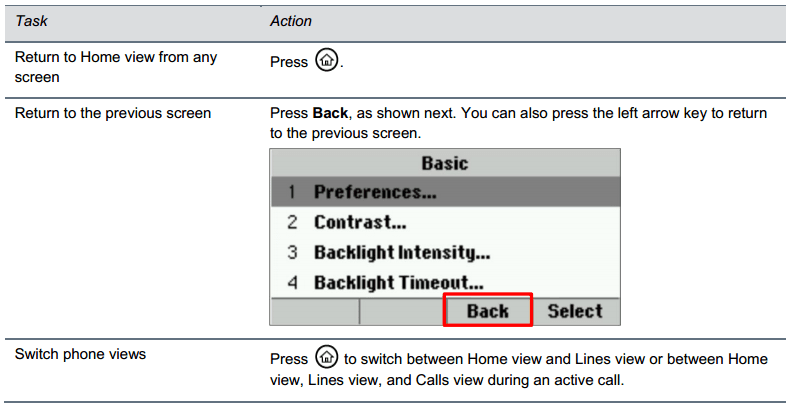 | Task | Action |
|---|---|
| Return to Home view from any screen | Press . |
| Return to the previous screen | Press **Back**, as shown next. You can also press the left arrow key to return to the previous screen. Basic 1 Preferences... 2 Contrast... 3 Backlight Intensity... 4 Backlight Timeout... Back Select |
| Switch phone views | Press  to switch between Home view and Lines view or between Home view, Lines view, and Calls view during an active call. |